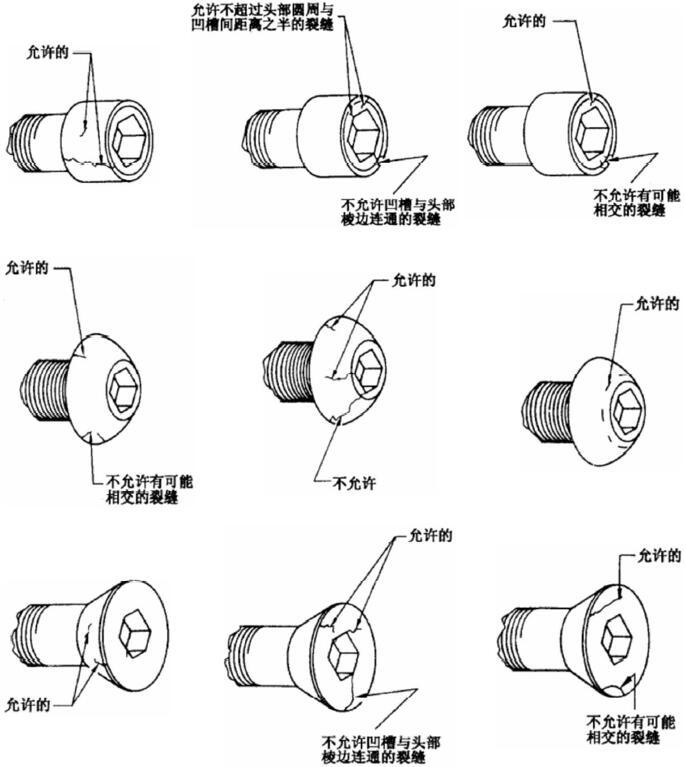 允许的

允许不超过头部圆周与凹槽间距离之半的裂缝

不允许凹槽与头部棱边连通的裂缝

允许的

不允许有可能相交的裂缝

允许的

不允许有可能相交的裂缝

允许的

不允许

允许的

允许的

允许的

不允许凹槽与头部棱边连通的裂缝

允许的

不允许有可能相交的裂缝