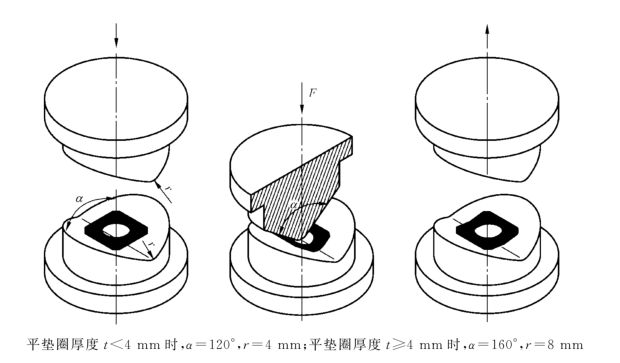 $F$

$r$

$\alpha$

$r$

$\alpha$

平垫圈厚度 $t<4$ mm 时，$\alpha=120°$，$r=4$ mm；平垫圈厚度 $t\geqslant4$ mm 时，$\alpha=160°$，$r=8$ mm